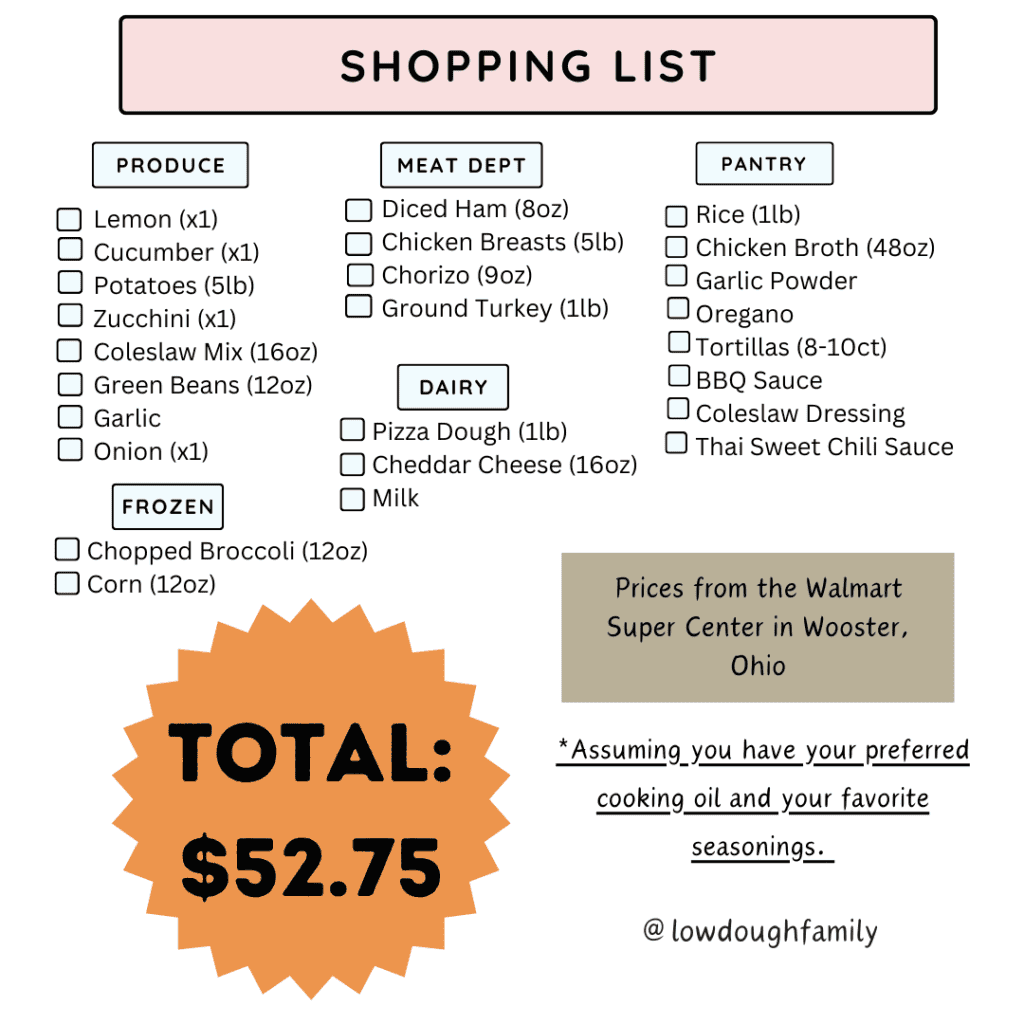 SHOPPING LIST

PRODUCE

☐ Lemon (x1)
☐ Cucumber (x1)
☐ Potatoes (5lb)
☐ Zucchini (x1)
☐ Coleslaw Mix (16oz)
☐ Green Beans (12oz)
☐ Garlic
☐ Onion (x1)

FROZEN

☐ Chopped Broccoli (12oz)
☐ Corn (12oz)

MEAT DEPT

☐ Diced Ham (8oz)
☐ Chicken Breasts (5lb)
☐ Chorizo (9oz)
☐ Ground Turkey (1lb)

DAIRY

☐ Pizza Dough (1lb)
☐ Cheddar Cheese (16oz)
☐ Milk

PANTRY

☐ Rice (1lb)
☐ Chicken Broth (48oz)
☐ Garlic Powder
☐ Oregano
☐ Tortillas (8-10ct)
☐ BBQ Sauce
☐ Coleslaw Dressing
☐ Thai Sweet Chili Sauce

TOTAL: $52.75

Prices from the Walmart Super Center in Wooster, Ohio

*Assuming you have your preferred cooking oil and your favorite seasonings.

@lowdoughfamily