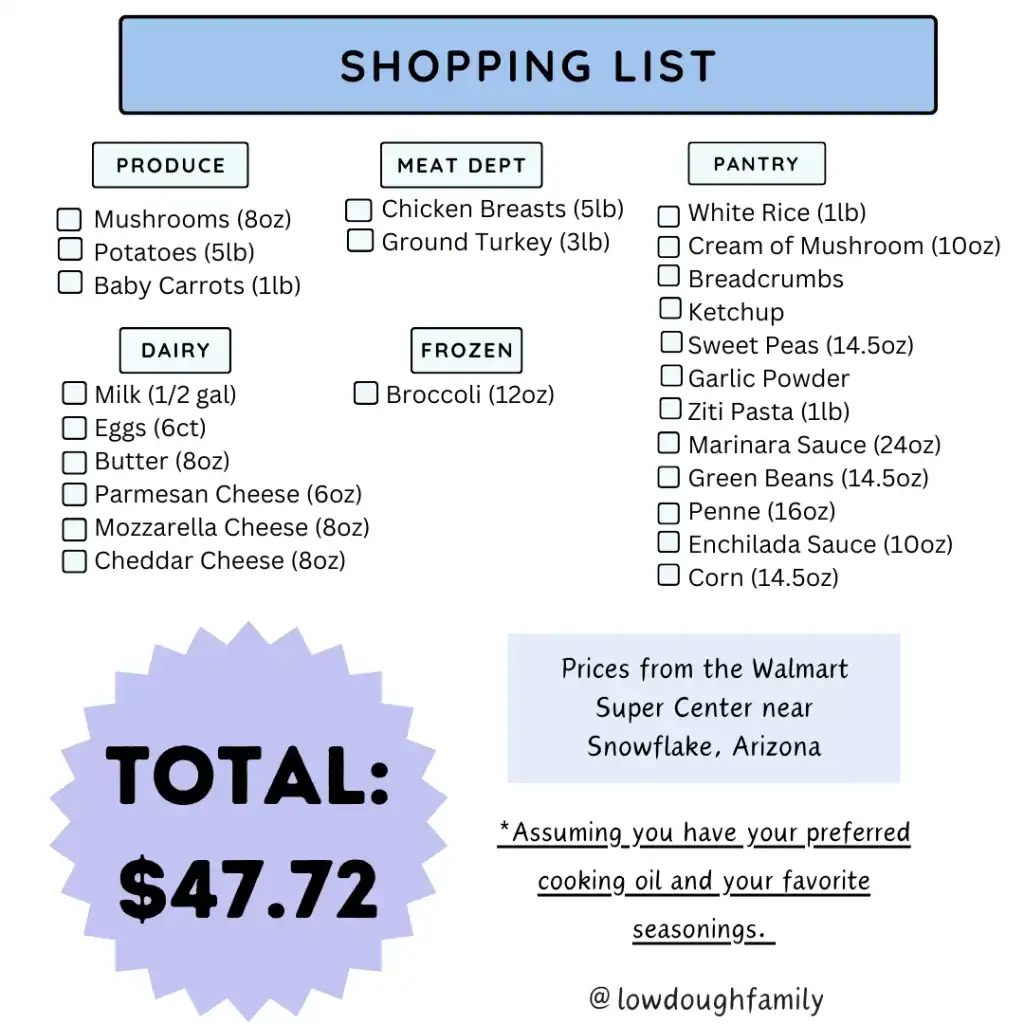 SHOPPING LIST

PRODUCE

☐ Mushrooms (8oz)
☐ Potatoes (5lb)
☐ Baby Carrots (1lb)

DAIRY

☐ Milk (1/2 gal)
☐ Eggs (6ct)
☐ Butter (8oz)
☐ Parmesan Cheese (6oz)
☐ Mozzarella Cheese (8oz)
☐ Cheddar Cheese (8oz)

MEAT DEPT

☐ Chicken Breasts (5lb)
☐ Ground Turkey (3lb)

FROZEN

☐ Broccoli (12oz)

PANTRY

☐ White Rice (1lb)
☐ Cream of Mushroom (10oz)
☐ Breadcrumbs
☐ Ketchup
☐ Sweet Peas (14.5oz)
☐ Garlic Powder
☐ Ziti Pasta (1lb)
☐ Marinara Sauce (24oz)
☐ Green Beans (14.5oz)
☐ Penne (16oz)
☐ Enchilada Sauce (10oz)
☐ Corn (14.5oz)

TOTAL: $47.72

Prices from the Walmart Super Center near Snowflake, Arizona

*Assuming you have your preferred cooking oil and your favorite seasonings.

@ lowdoughfamily