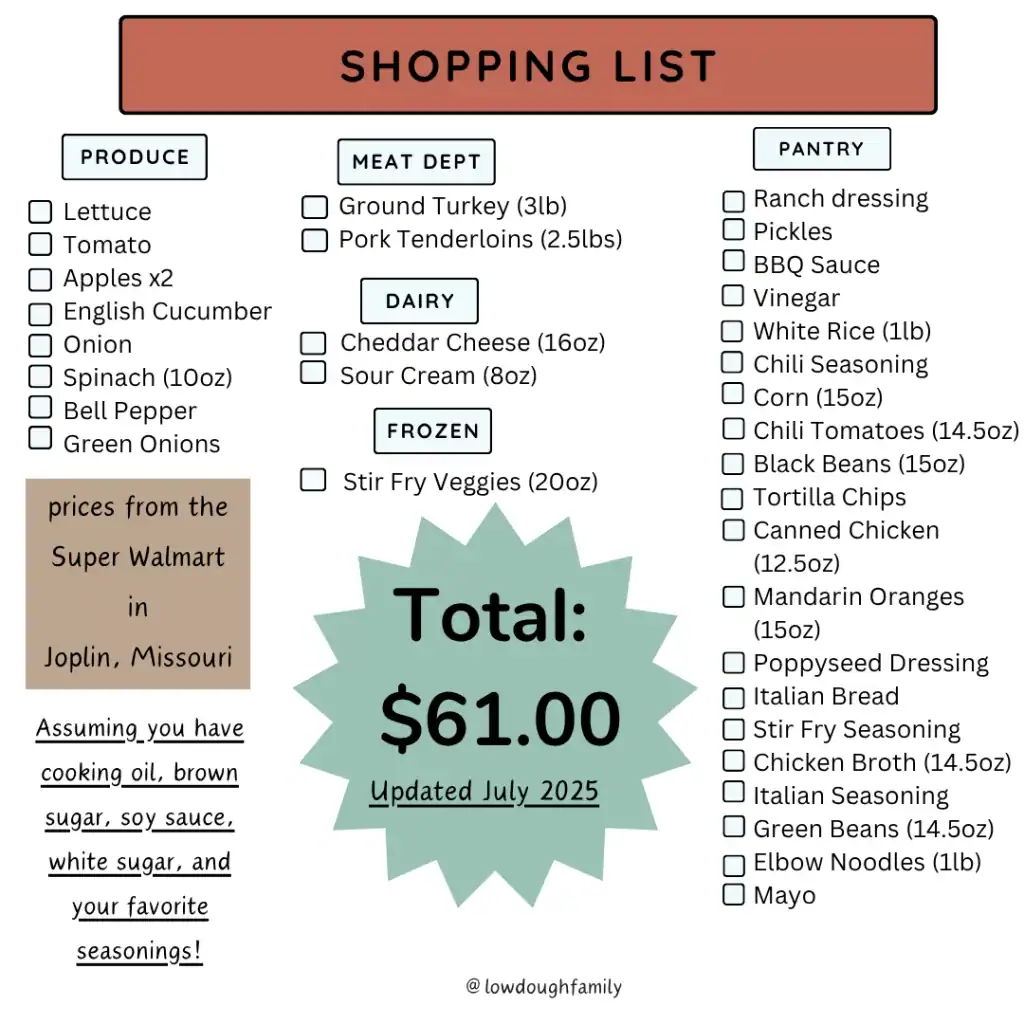 SHOPPING LIST

PRODUCE

☐ Lettuce
☐ Tomato
☐ Apples x2
☐ English Cucumber
☐ Onion
☐ Spinach (10oz)
☐ Bell Pepper
☐ Green Onions

prices from the Super Walmart in Joplin, Missouri

Assuming you have cooking oil, brown sugar, soy sauce, white sugar, and your favorite seasonings!

MEAT DEPT

☐ Ground Turkey (3lb)
☐ Pork Tenderloins (2.5lbs)

DAIRY

☐ Cheddar Cheese (16oz)
☐ Sour Cream (8oz)

FROZEN

☐ Stir Fry Veggies (20oz)

Total:
$61.00
Updated July 2025

PANTRY

☐ Ranch dressing
☐ Pickles
☐ BBQ Sauce
☐ Vinegar
☐ White Rice (1lb)
☐ Chili Seasoning
☐ Corn (15oz)
☐ Chili Tomatoes (14.5oz)
☐ Black Beans (15oz)
☐ Tortilla Chips
☐ Canned Chicken (12.5oz)
☐ Mandarin Oranges (15oz)
☐ Poppyseed Dressing
☐ Italian Bread
☐ Stir Fry Seasoning
☐ Chicken Broth (14.5oz)
☐ Italian Seasoning
☐ Green Beans (14.5oz)
☐ Elbow Noodles (1lb)
☐ Mayo

@lowdoughfamily